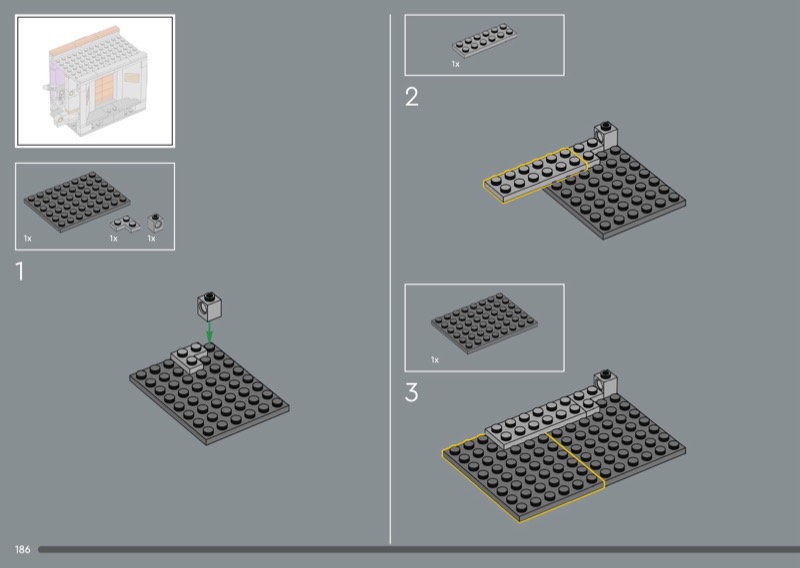 1x 1x 1x

1

1x

2

1x

3

186