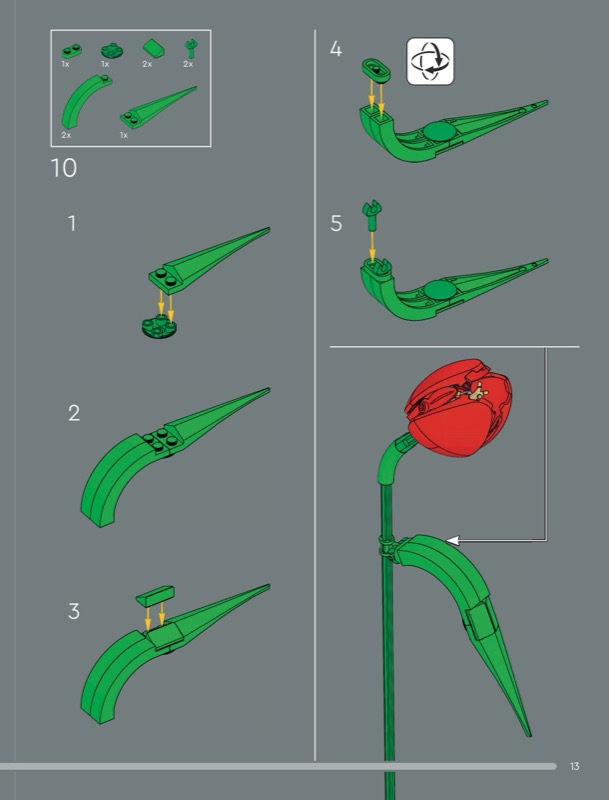 1x 1x 2x 2x

2x 1x

10

1

2

3

4

5

13