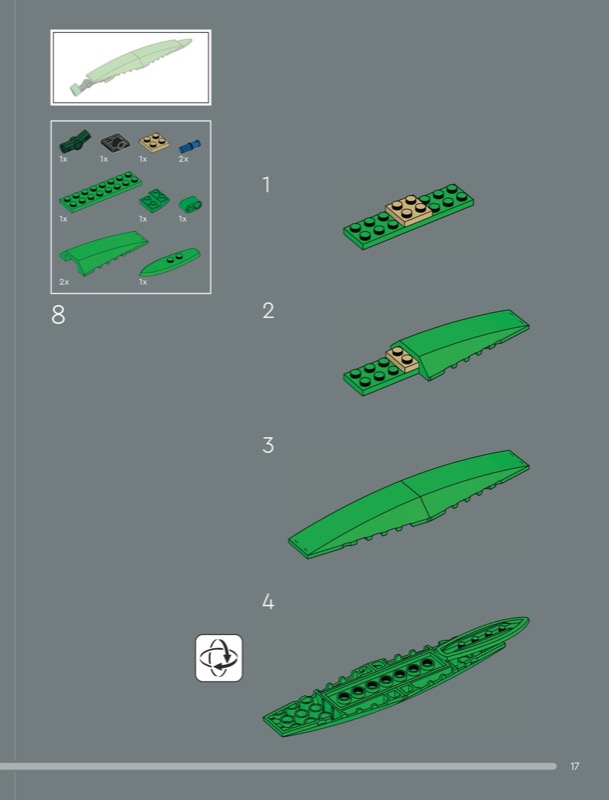 1x
1x
1x
2x
1x
1x
1x
2x
1x

8

1

2

3

4

17