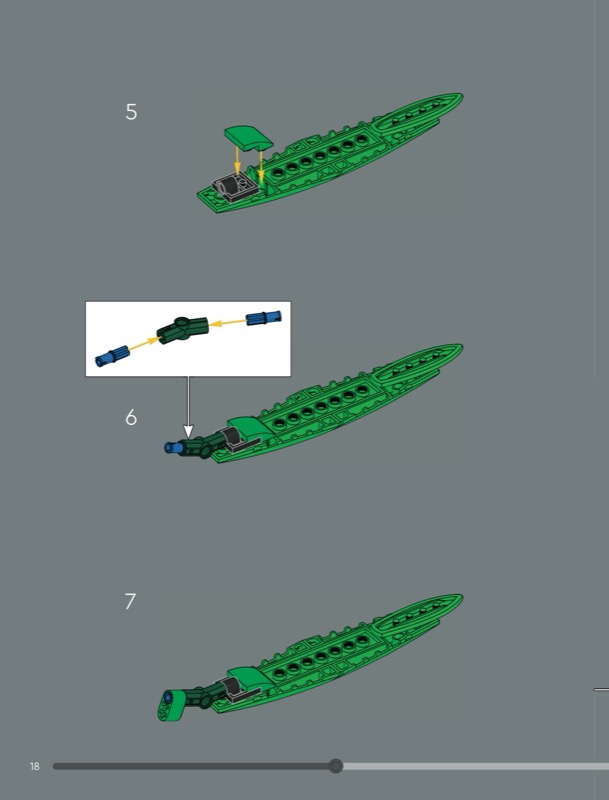 5

6

7

18