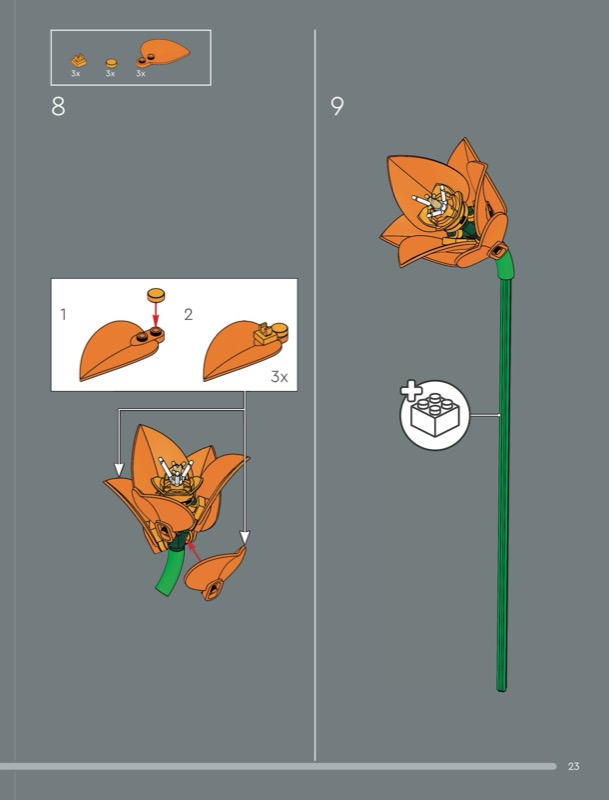 3x 3x 3x

8

1 2

3x

9

23