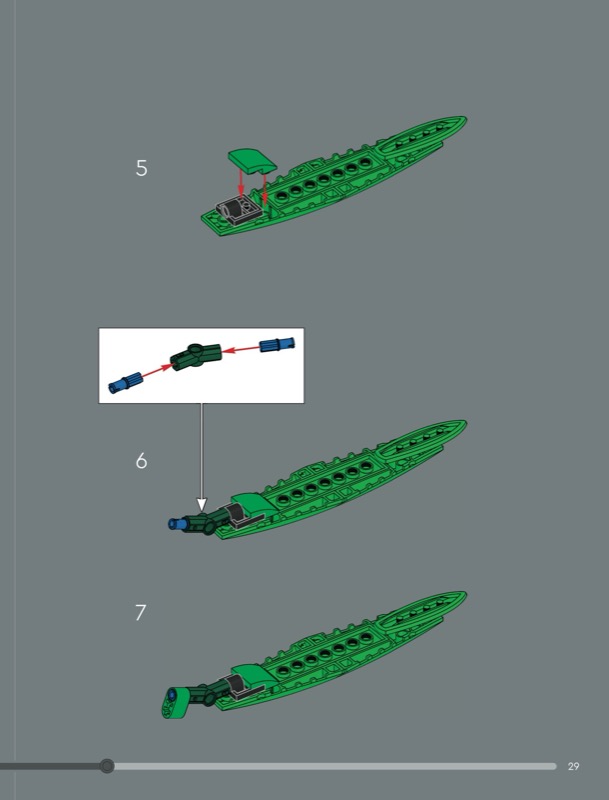 5

6

7

29