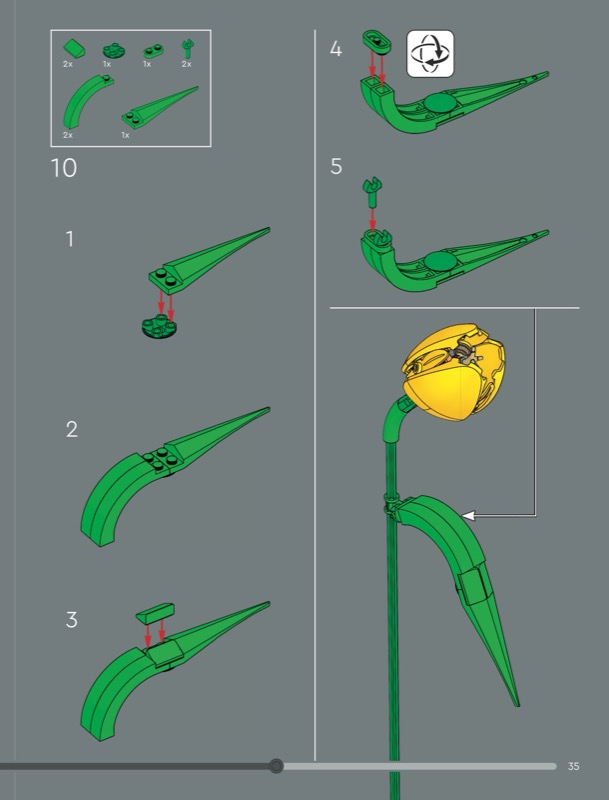 2x 1x 1x 2x
2x 1x

10

1

2

3

4

5

35