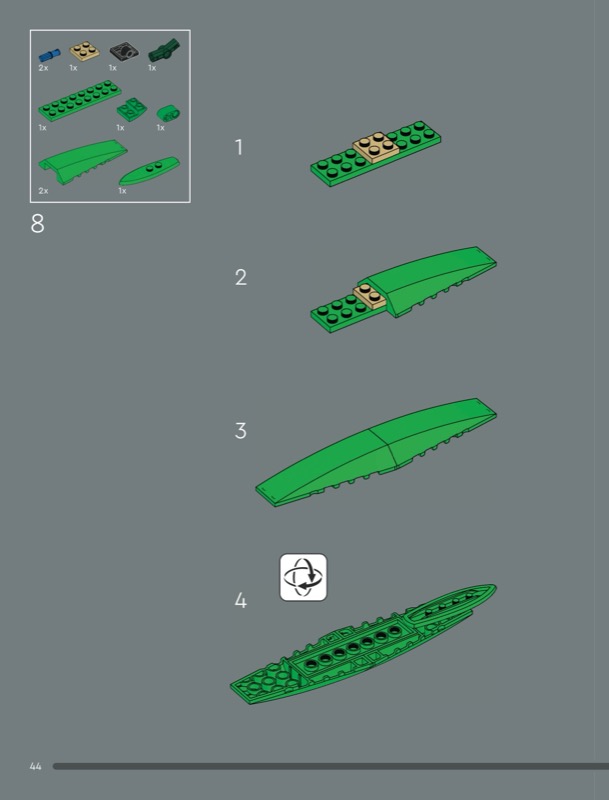 2x 1x 1x 1x

1x 1x 1x

2x 1x

8

1

2

3

4

44