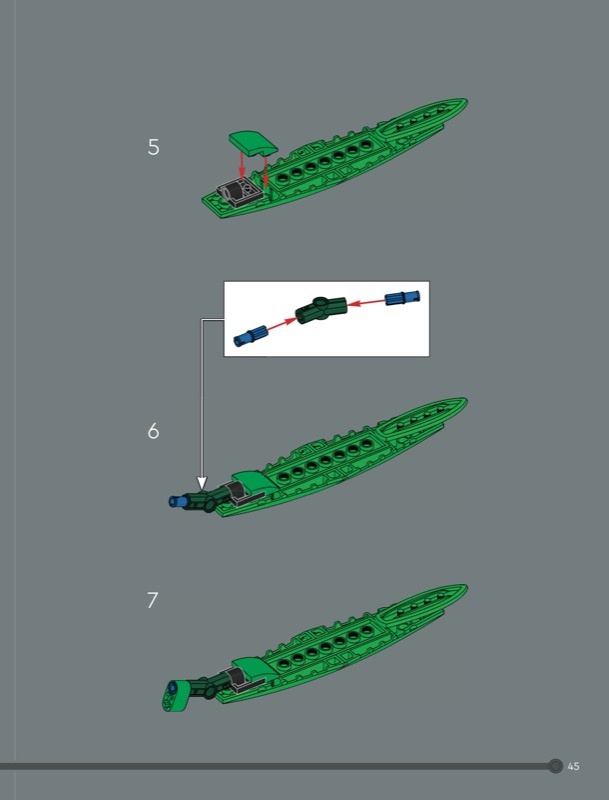 5

6

7

45