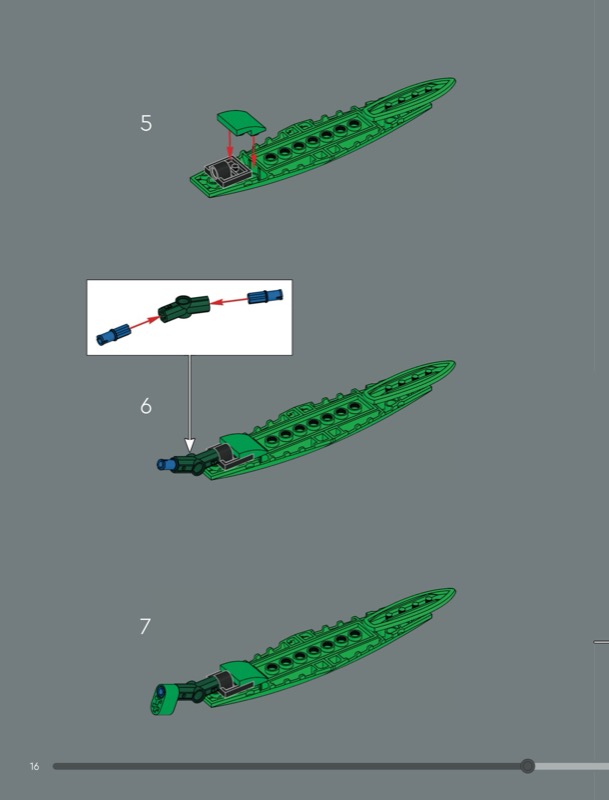 5

6

7

16