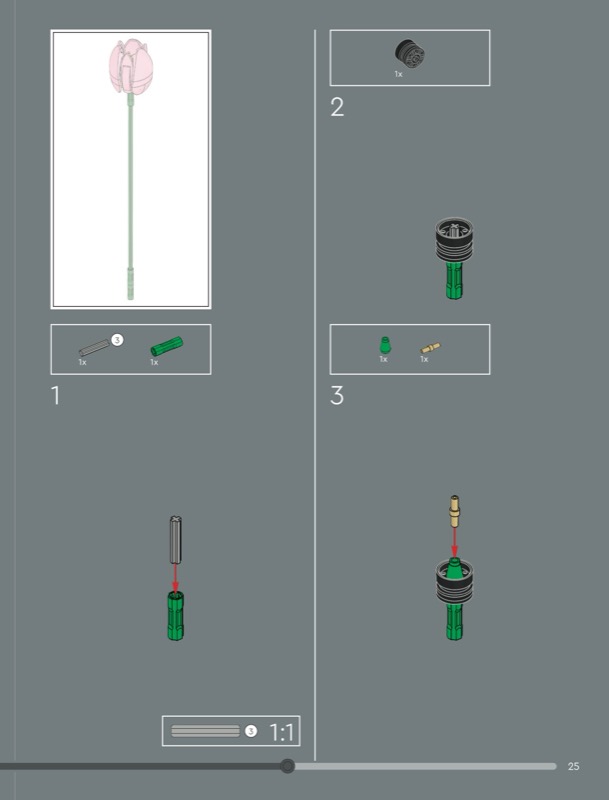 3
1x
1x

1

3 1:1

1x

2

1x
1x

3

25