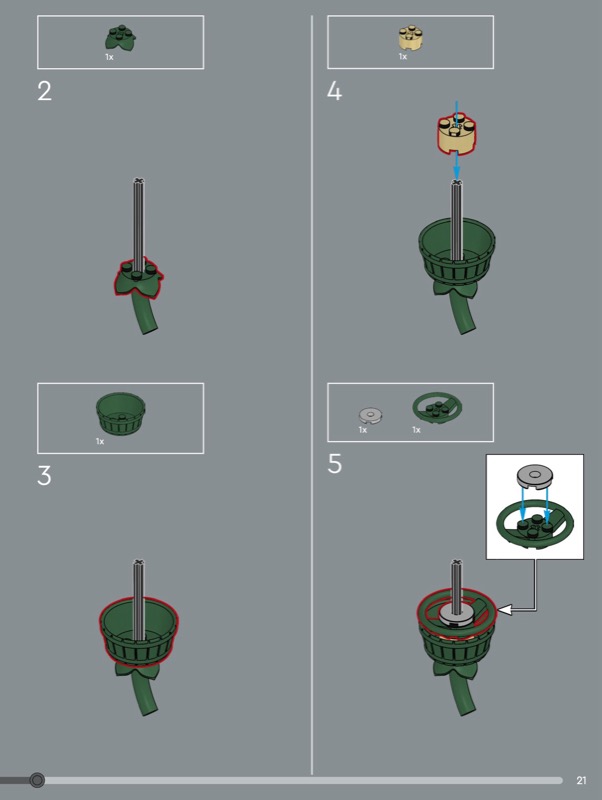 1x

2

1x

3

1x

4

1x

1x

5

21