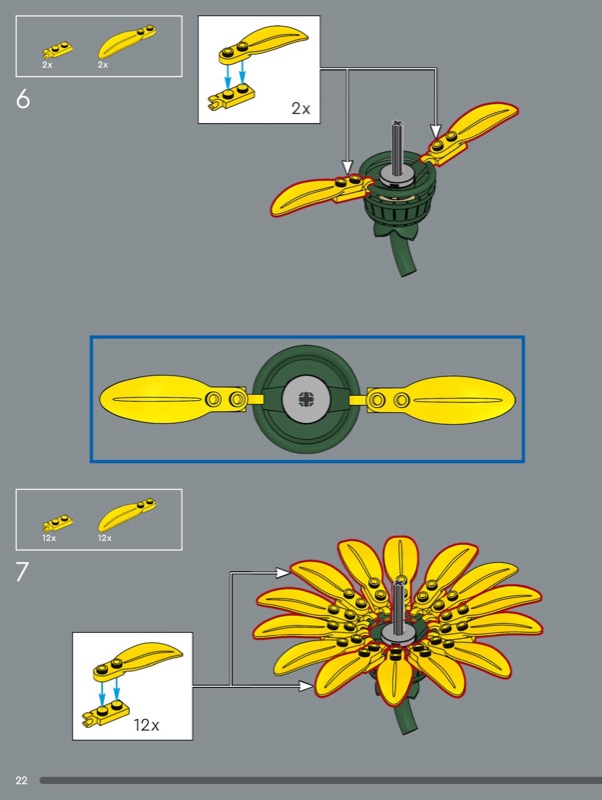 2x 2x

6

2x

12x 12x

7

12x

22