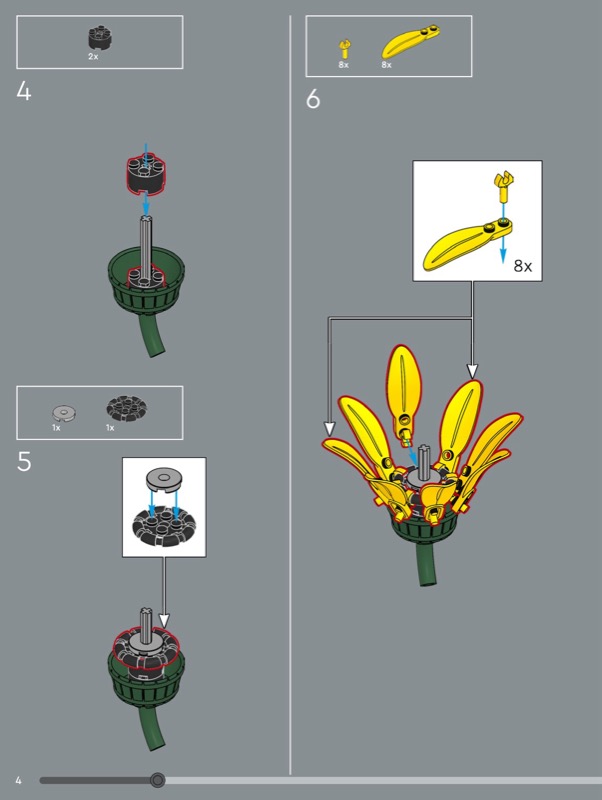 2x

4

1x 1x

5

8x 8x

6

8x

4