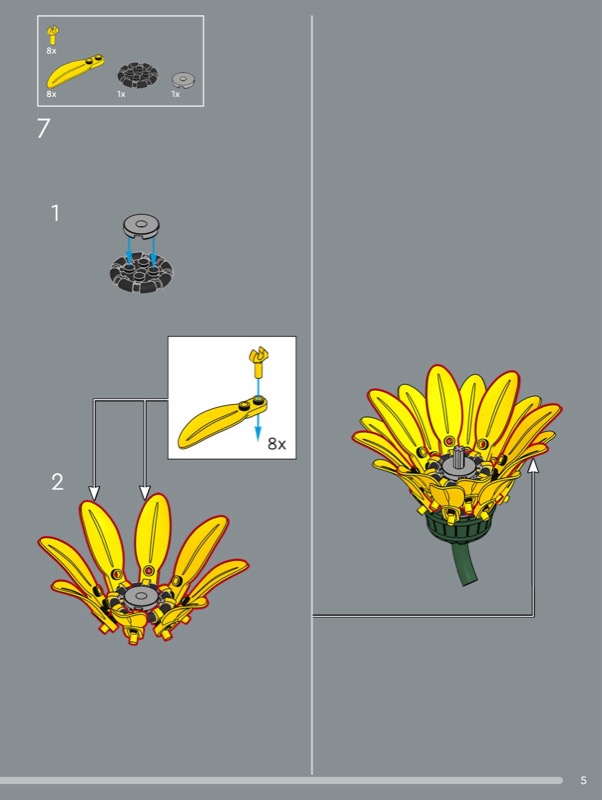 8x
8x
1x
1x

7

1

8x

2

5