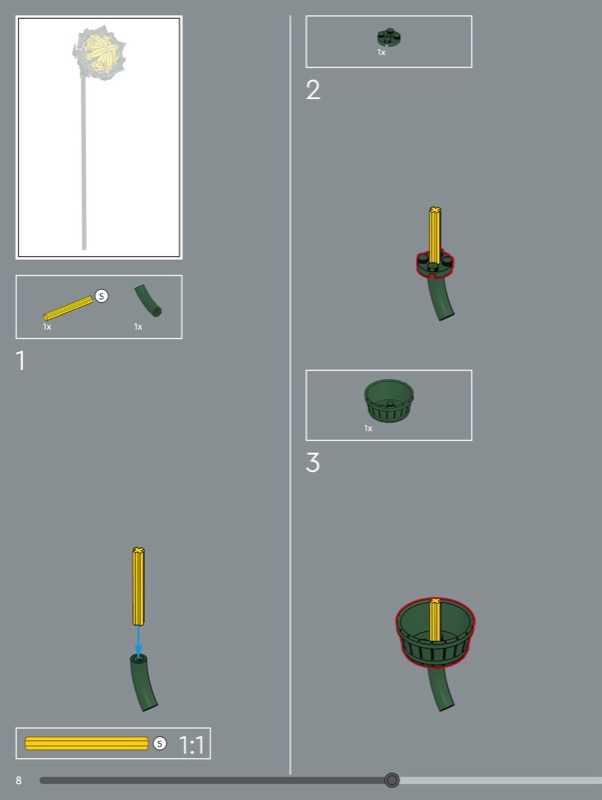 5
1x
1x
1

5 1:1

1x
2

1x
3

8