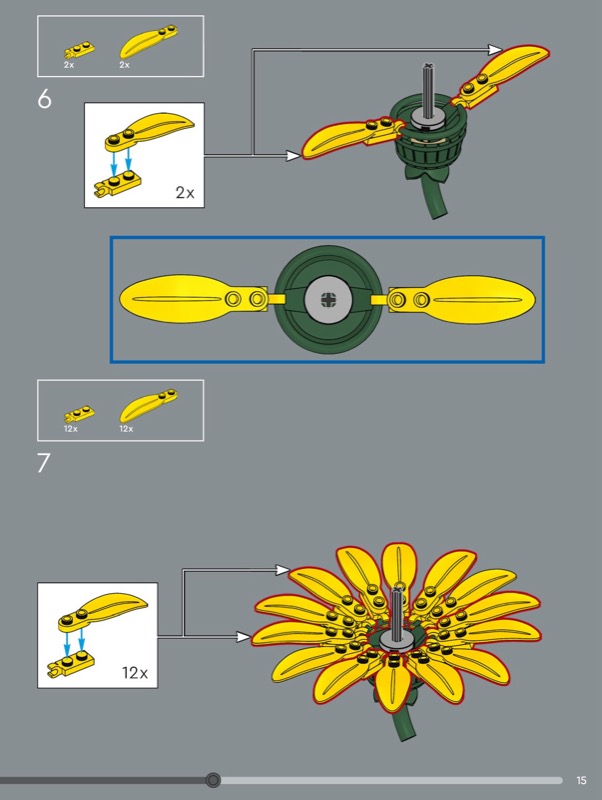 2x 2x

6

2x

12x 12x

7

12x

15