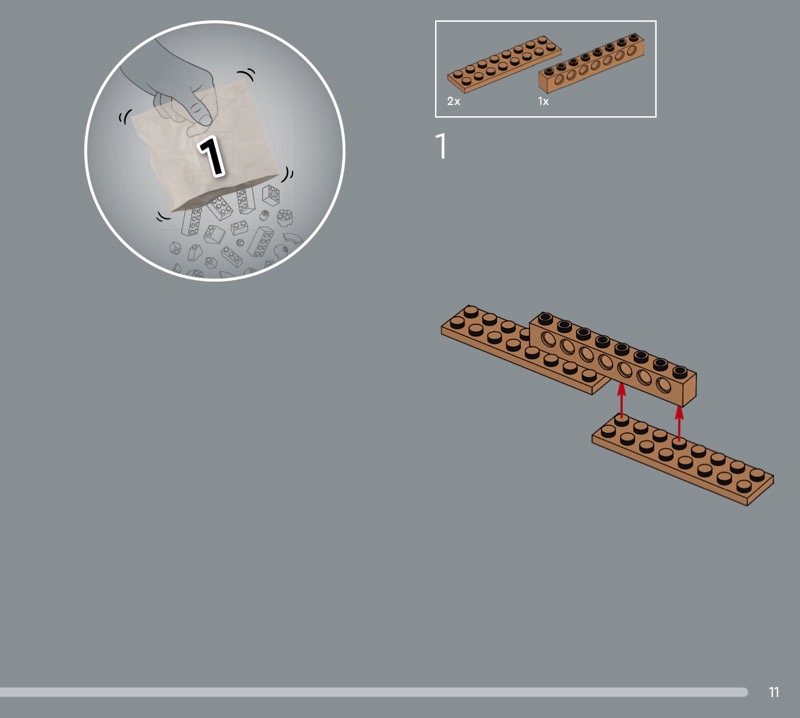 1

2x

1x

1

11