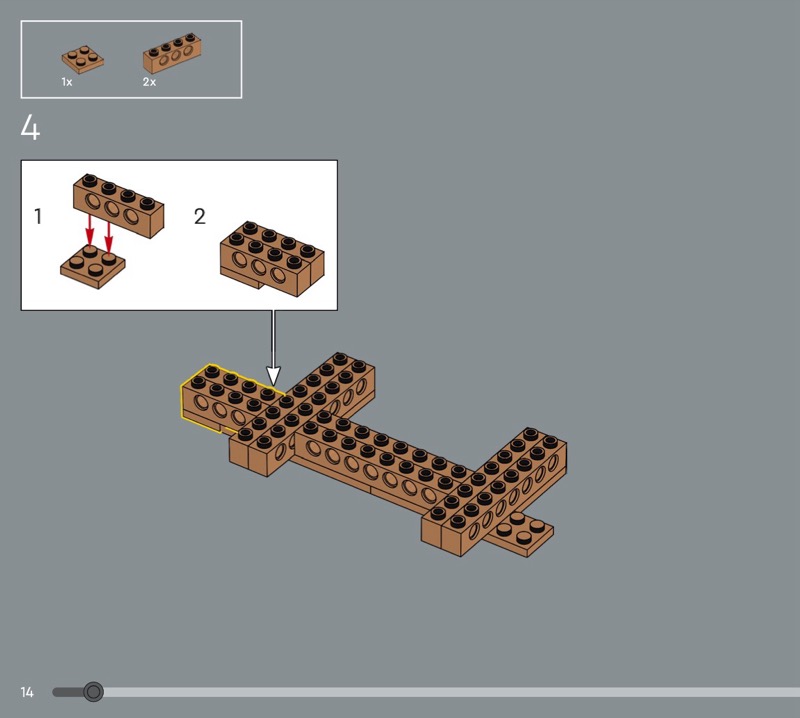 1x
2x
4
1
2
14