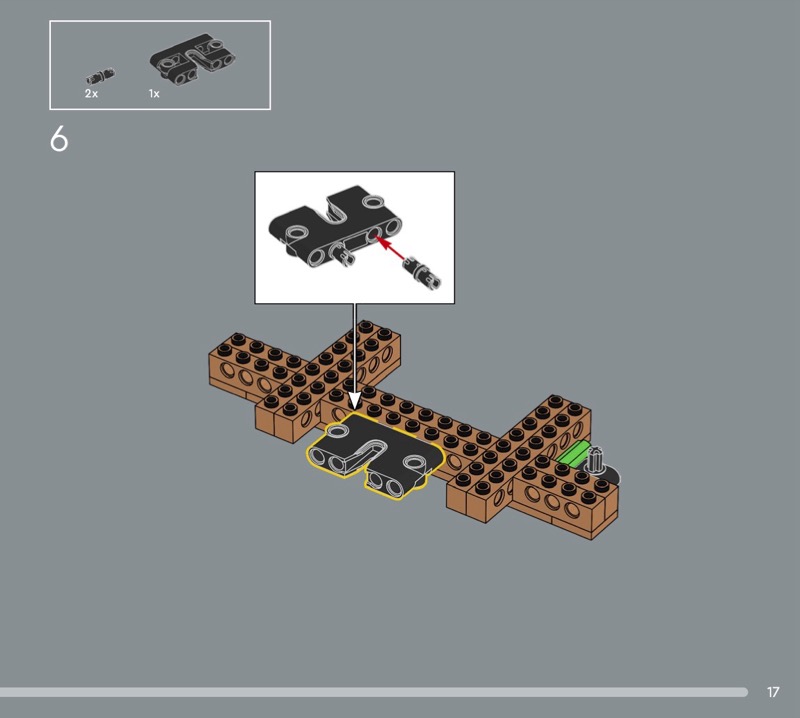 2x
1x

6

17