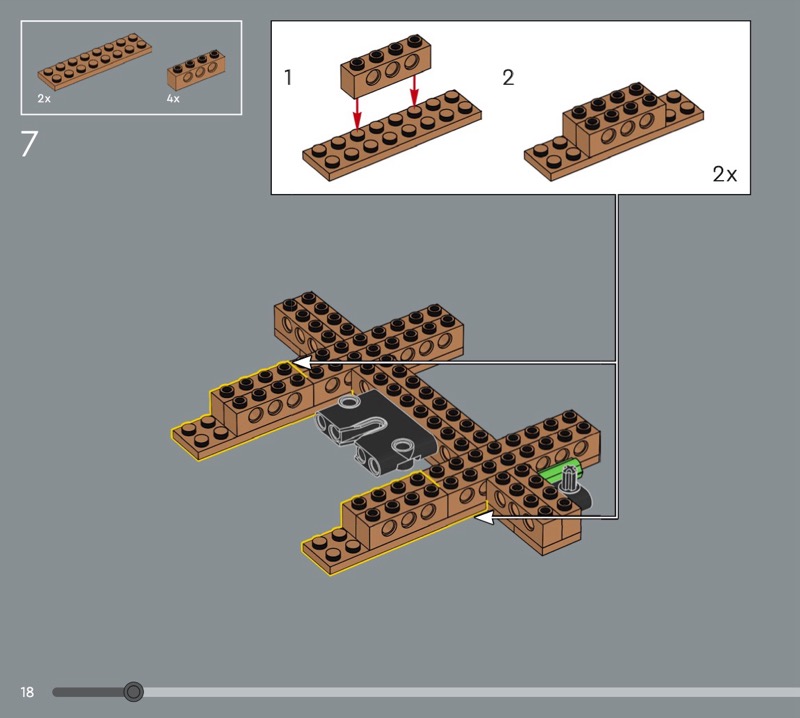 2x
4x

7

1

2

2x

18