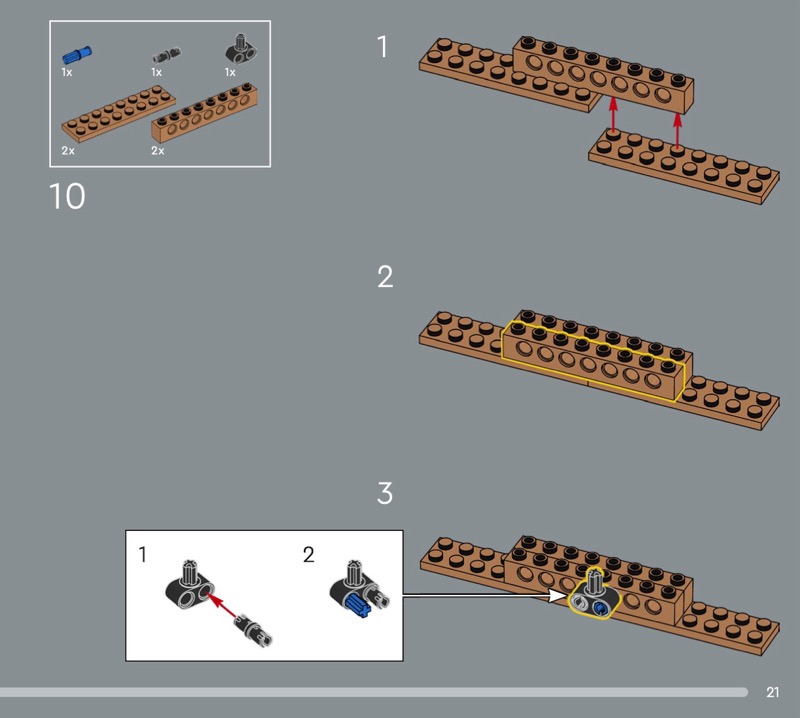 1x
1x
1x
2x
2x

10

1

2

3

1
2

21