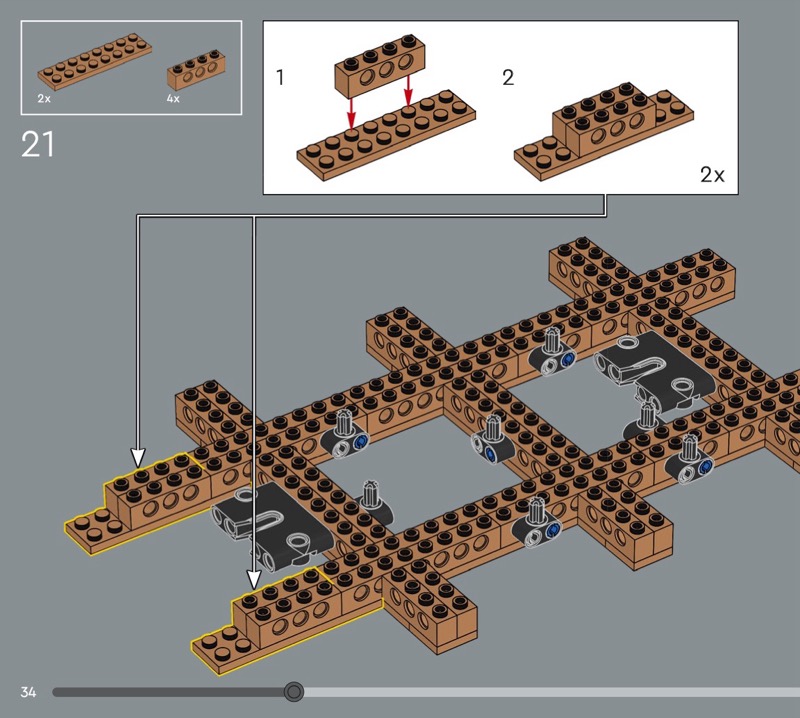 2x

4x

21

1

2

2x

34