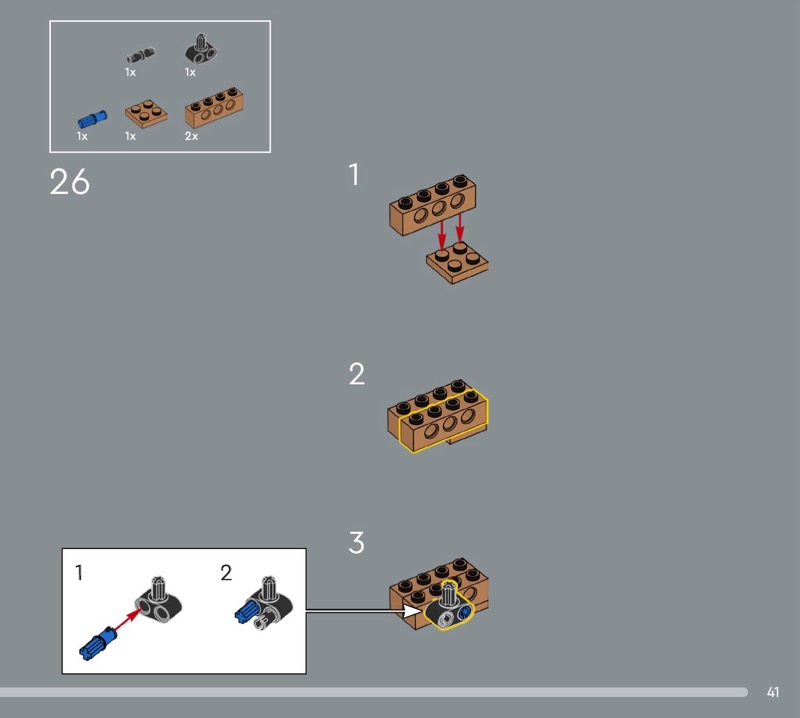 1x 1x

1x 1x 2x

26

1

2

3

1 2

41