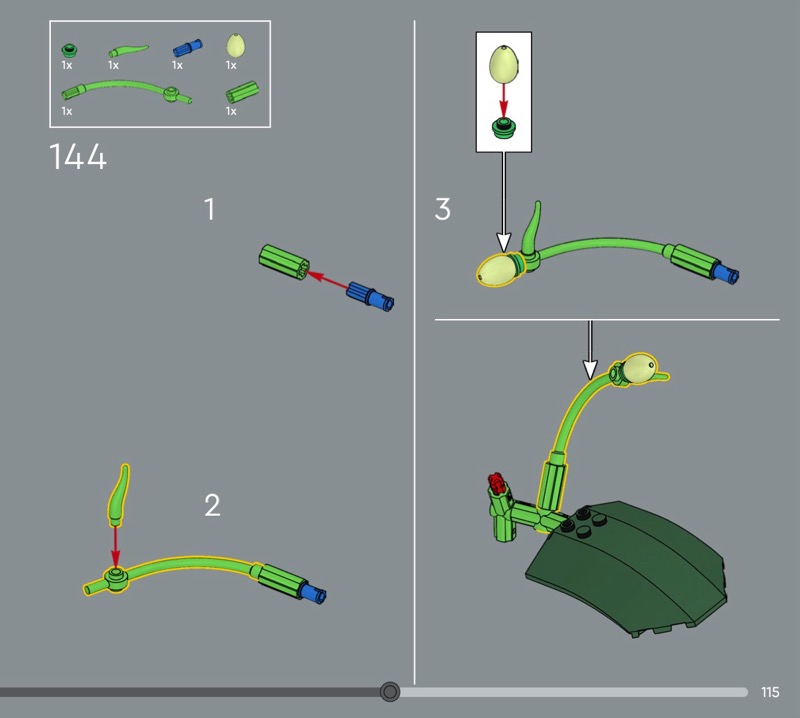 1x 1x 1x 1x
1x 1x

144

1

2

3

115