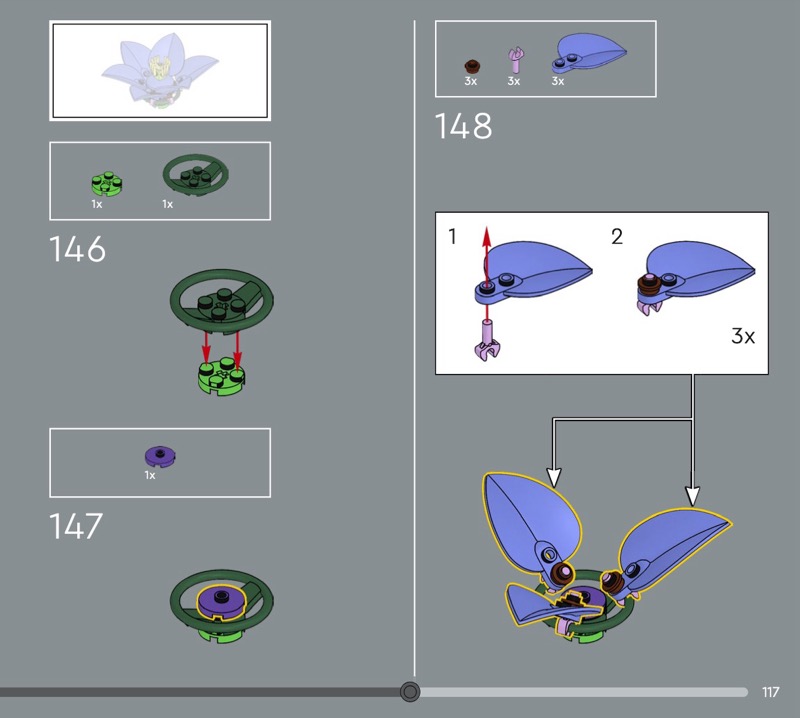 1x 1x

146

1x

147

3x 3x 3x

148

1

2

3x

117