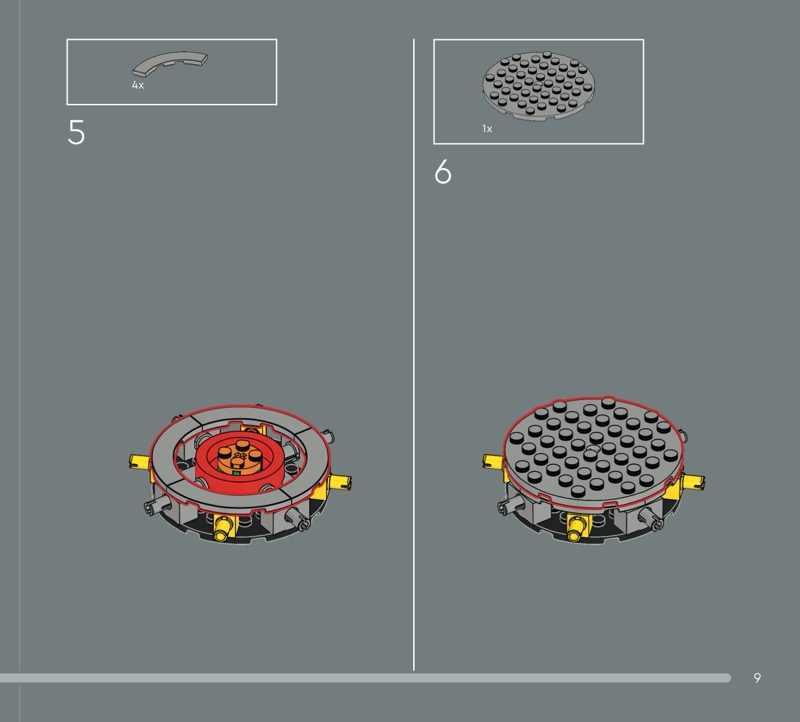 4x

5

1x

6

9