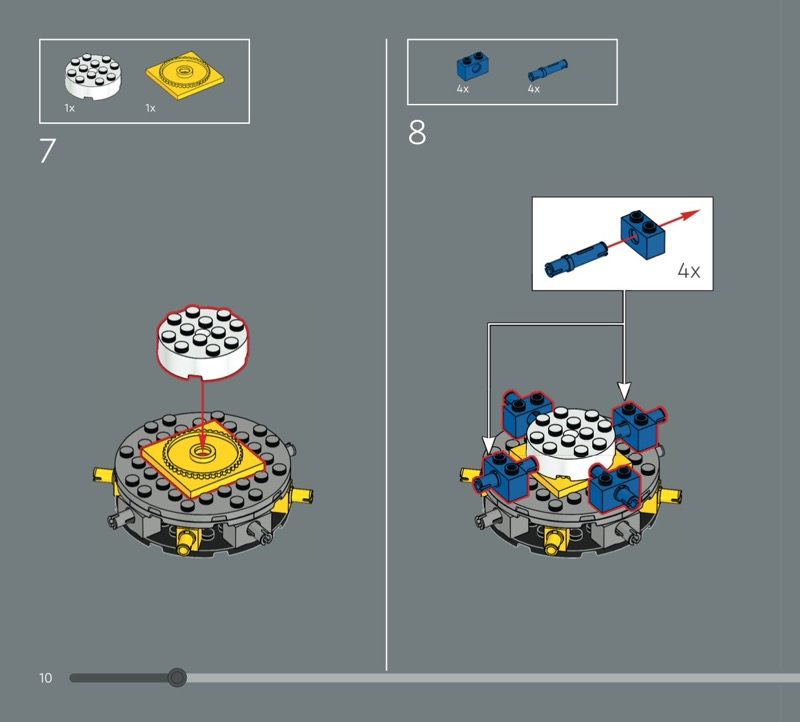 1x 1x

7

4x 4x

8

4x

10