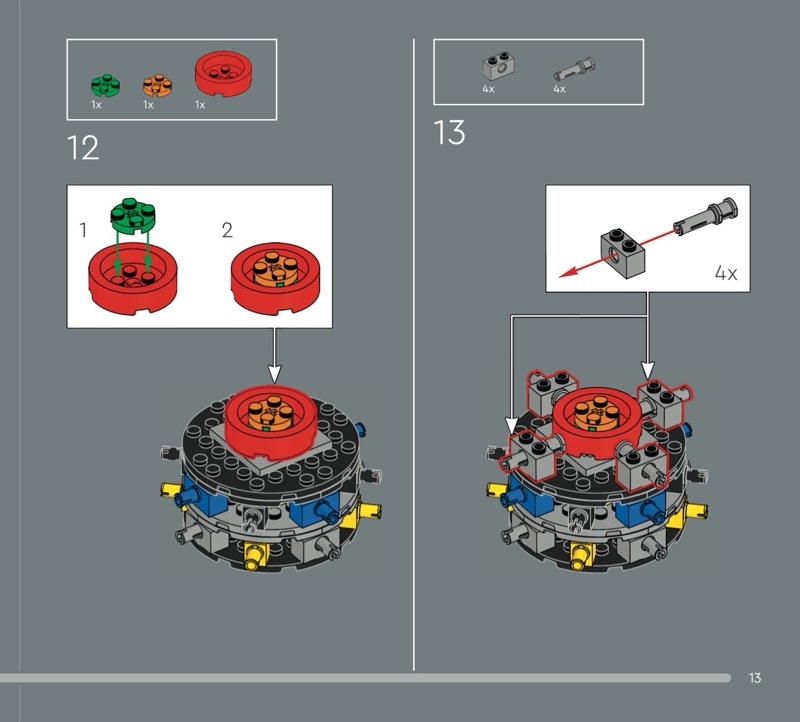 1x 1x 1x

12

1

2

4x 4x

13

4x

13