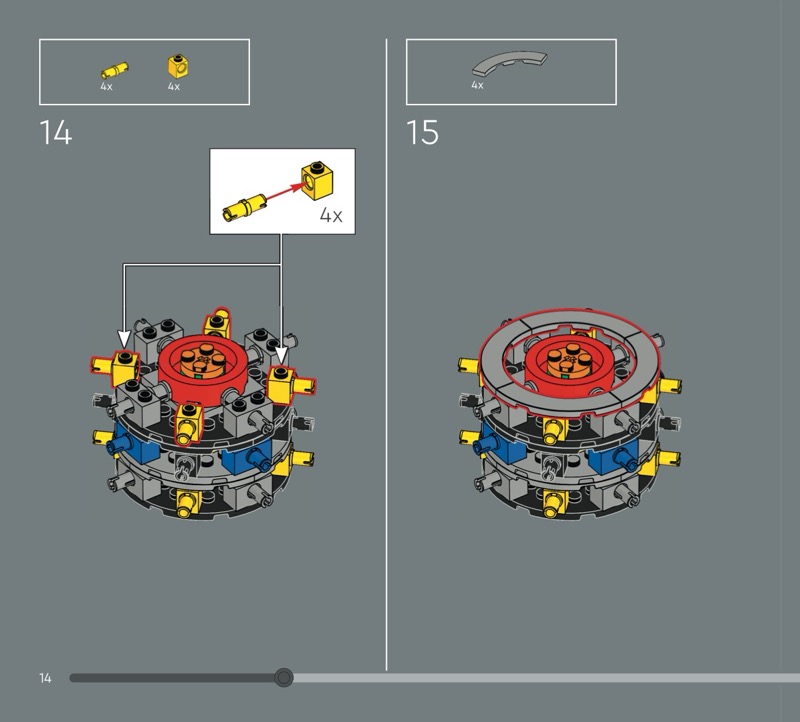 4x 4x

14

4x

4x

15

14