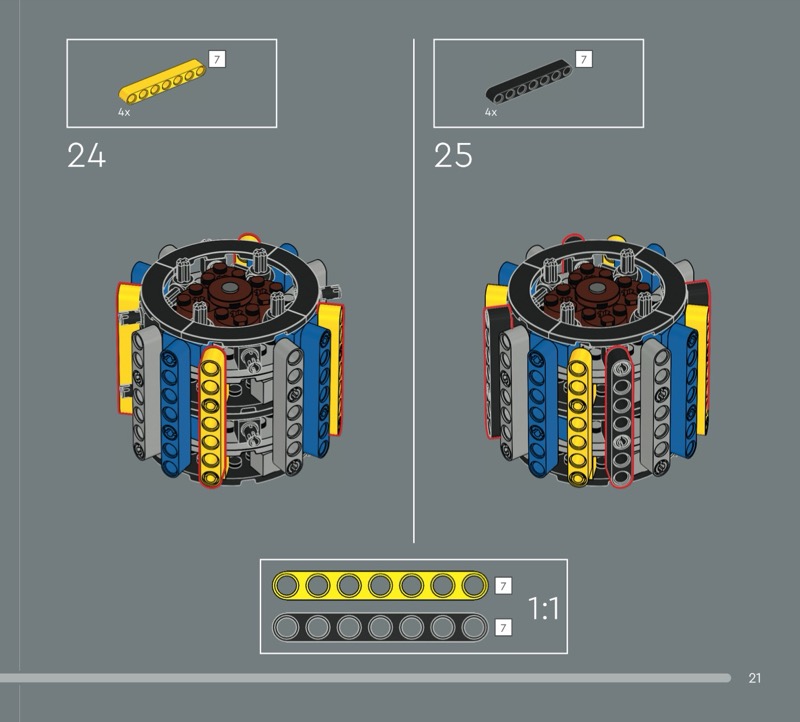 7
4x
24

7
4x
25

7
7
1:1

21