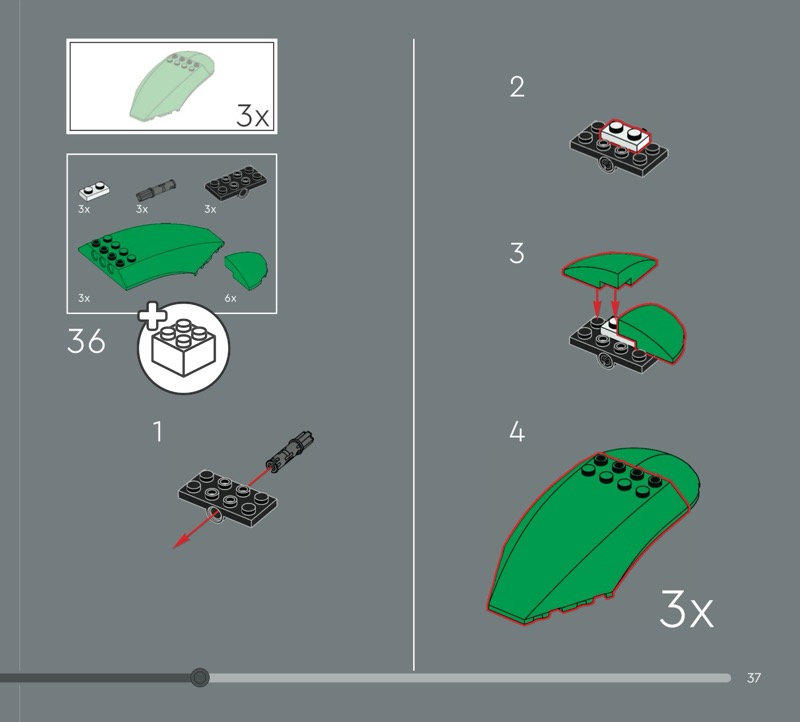 3x

3x 3x 3x

3x 6x

36

1

2

3

4

3x

37