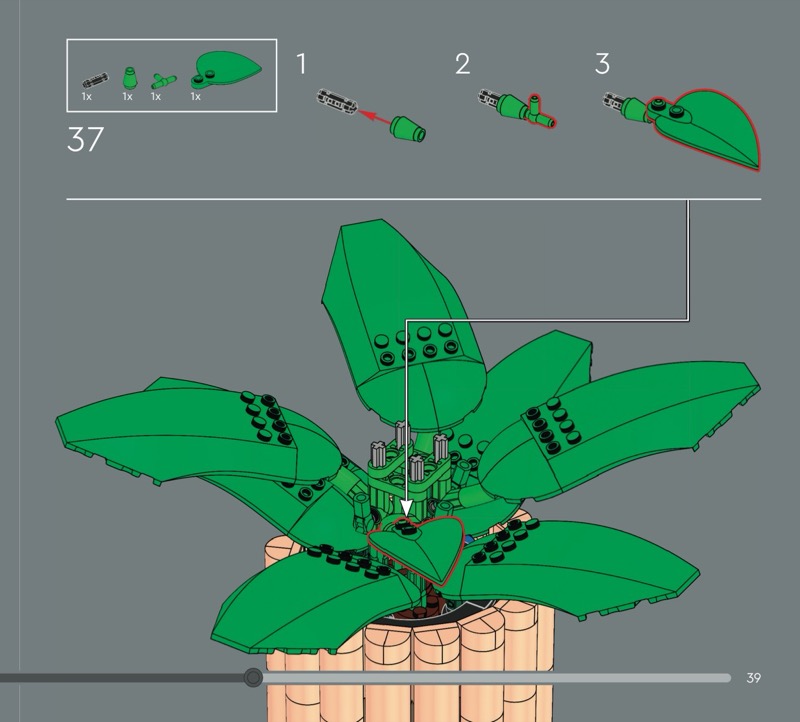 1x 1x 1x 1x

37

1

2

3

39