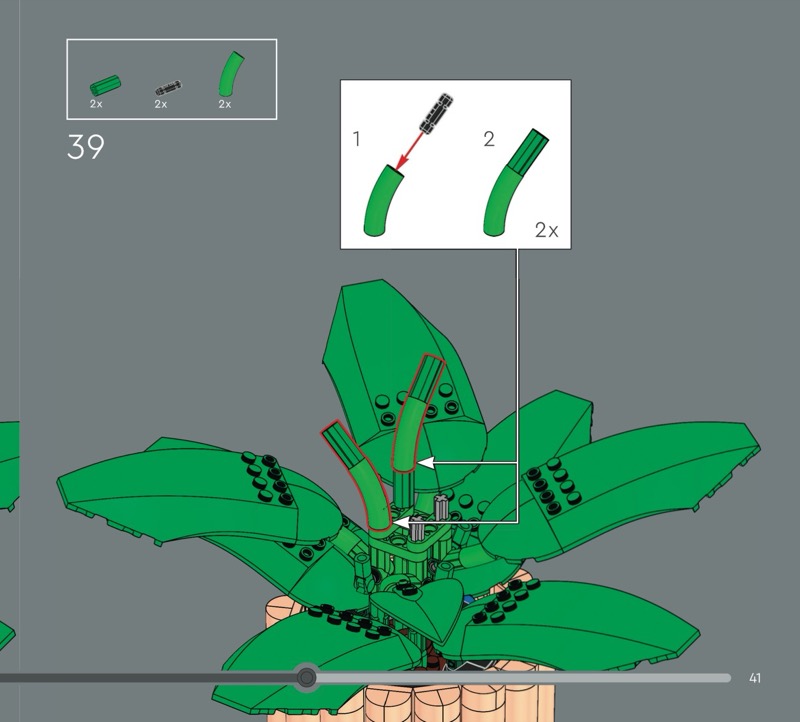 2x 2x 2x

39

1 2

2x

41