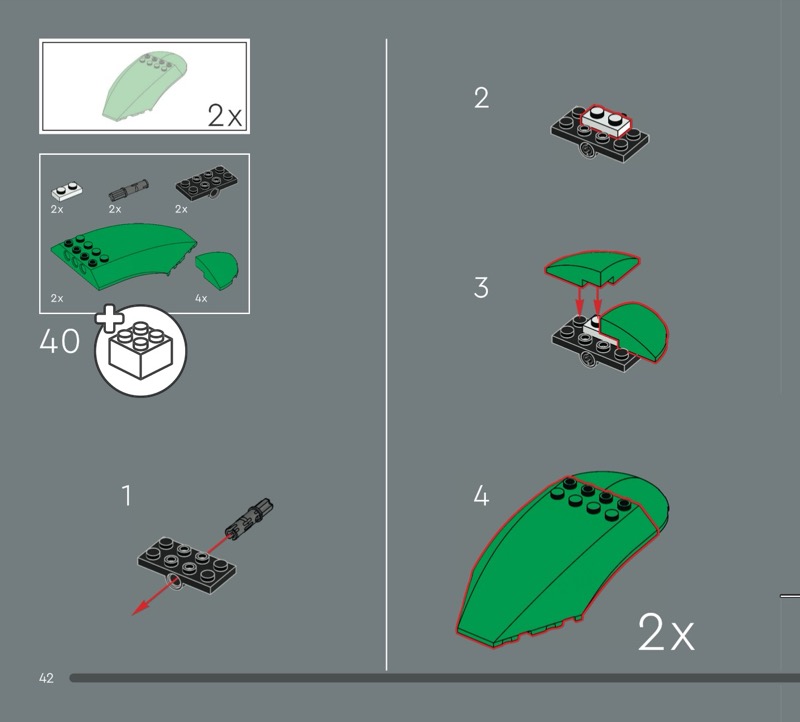 2x

2x
2x
2x
2x
4x

40

1

2

3

4

2x

42