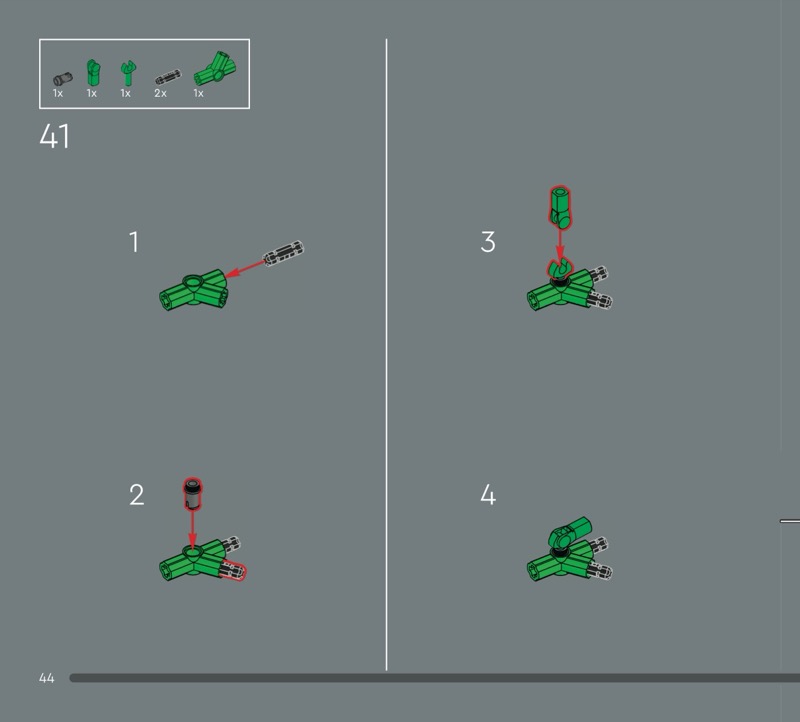 1x 1x 1x 2x 1x

41

1

2

3

4

44