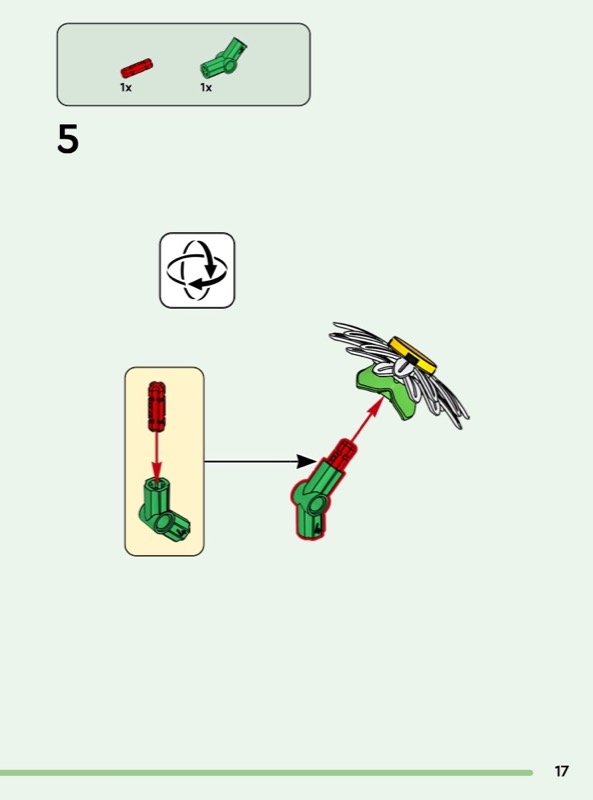 1x 1x

5

17