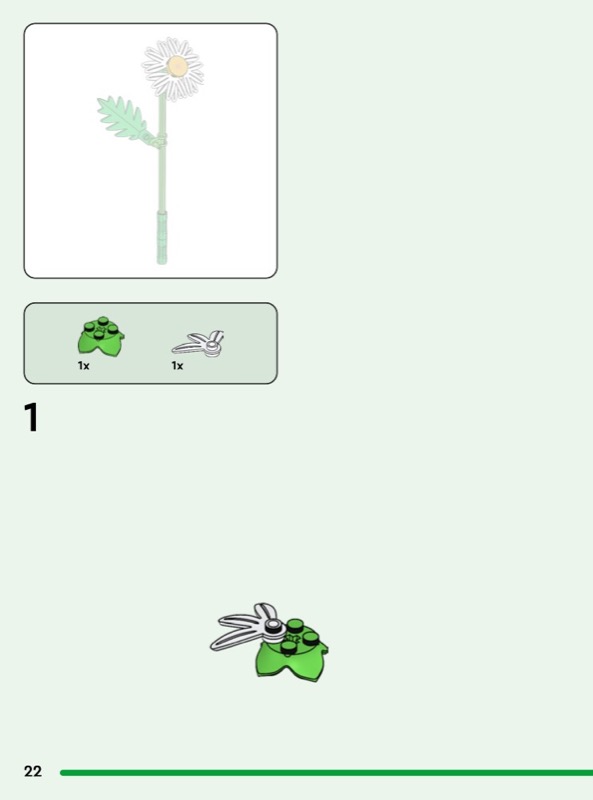 1x
1x

1

22