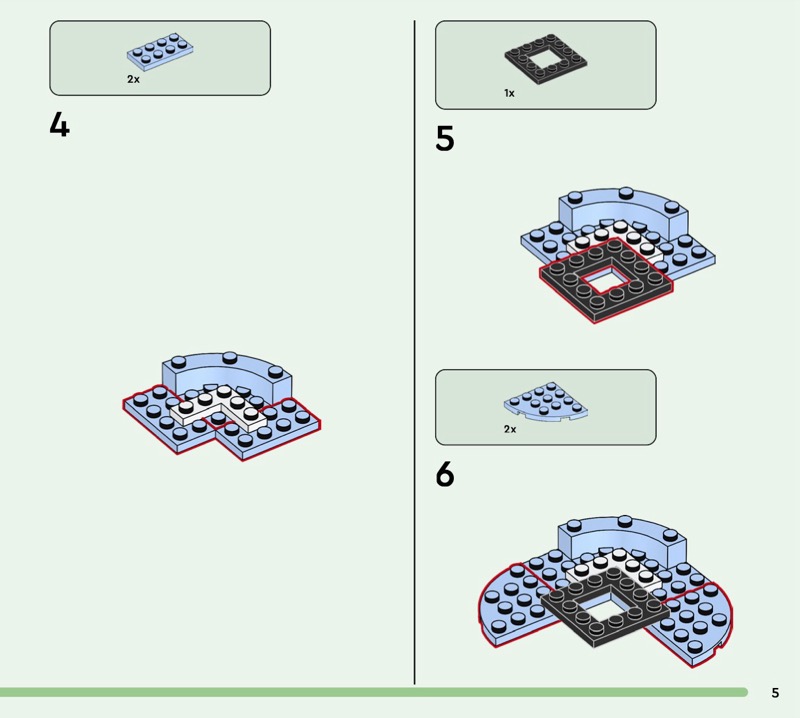 2x

4

1x

5

2x

6

5