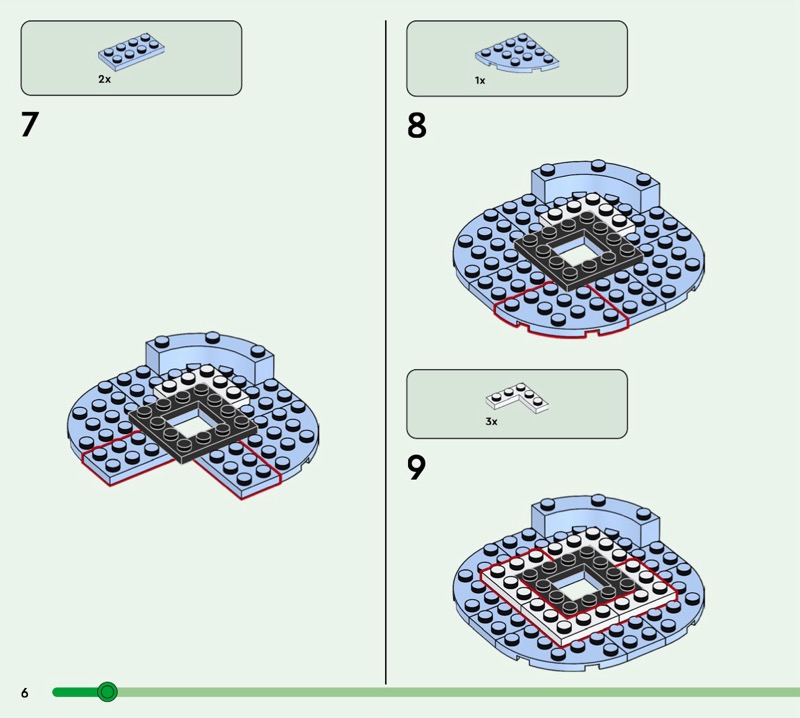 2x

7

1x

8

3x

9

6