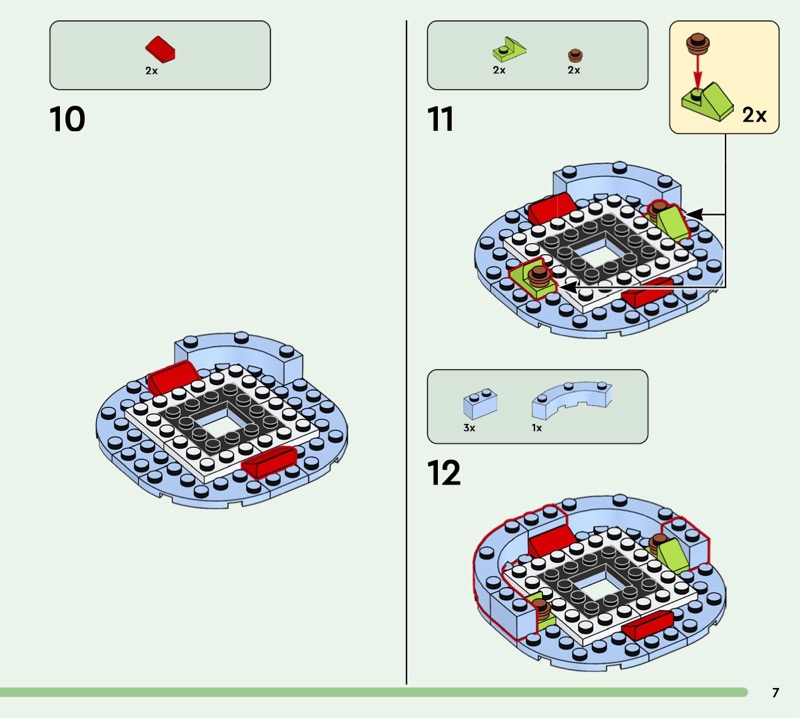 2x

10

2x 2x

2x

11

3x 1x

12

7