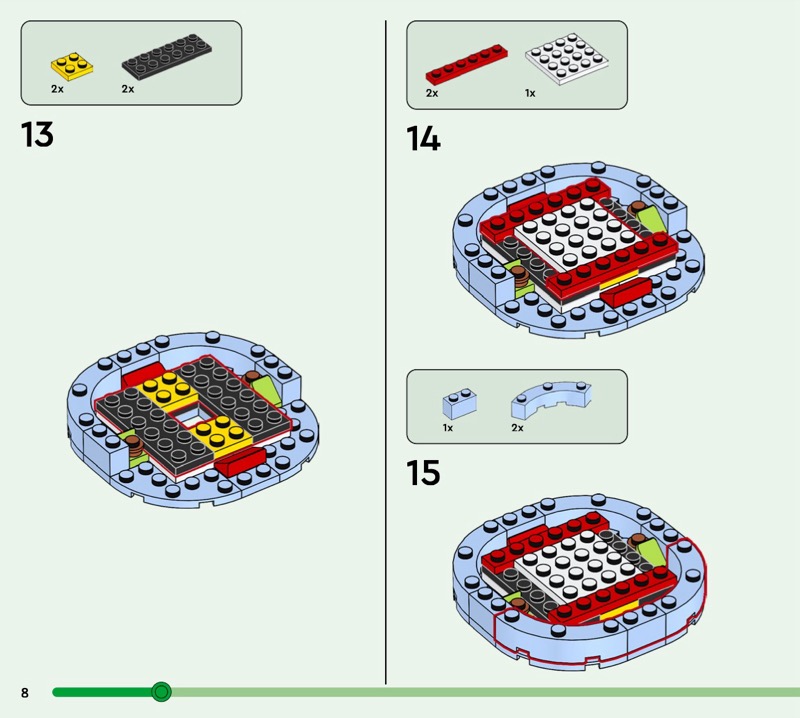 2x 2x

13

2x 1x

14

1x 2x

15

8