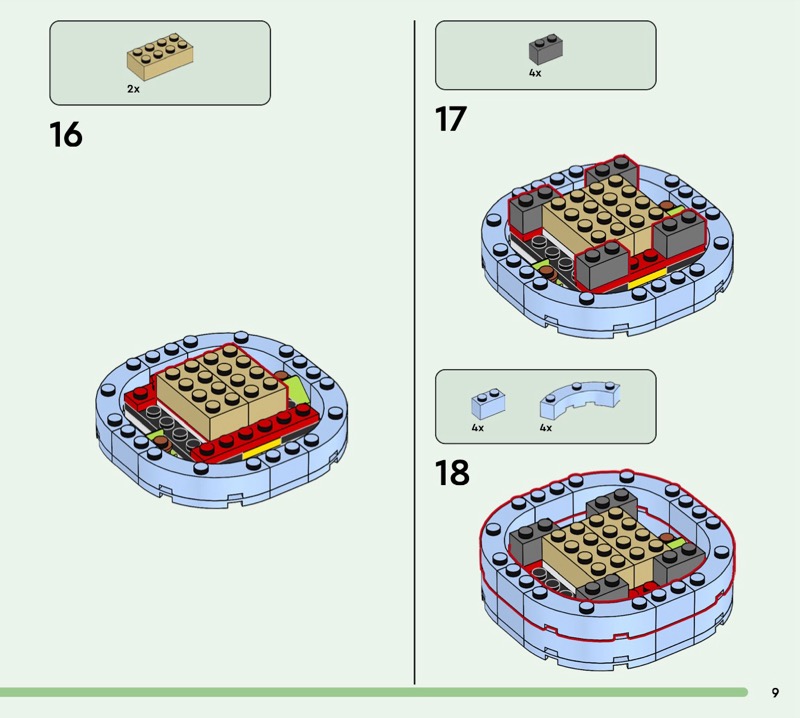 2x

16

4x

17

4x 4x

18

9