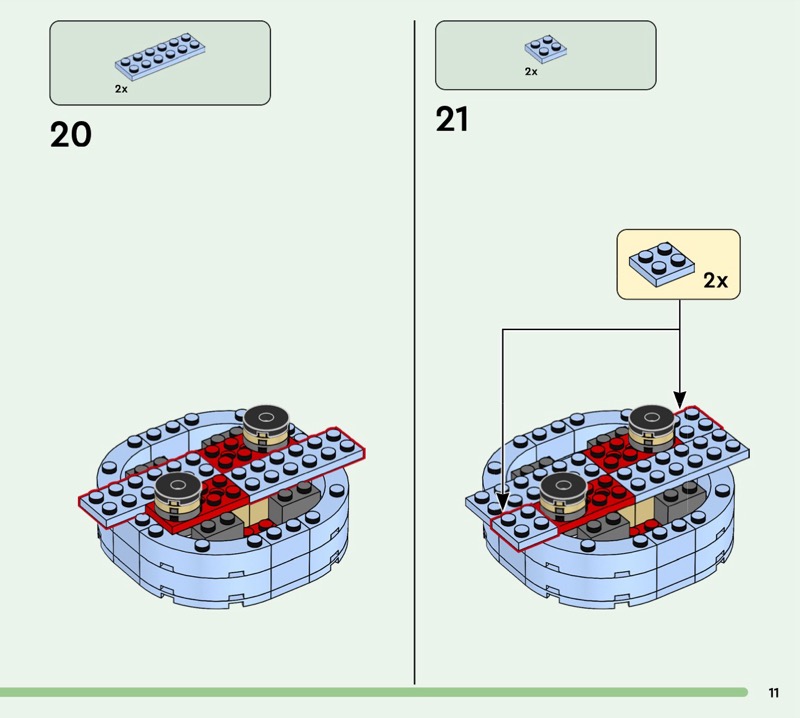 2x

20

2x

21

2x

11