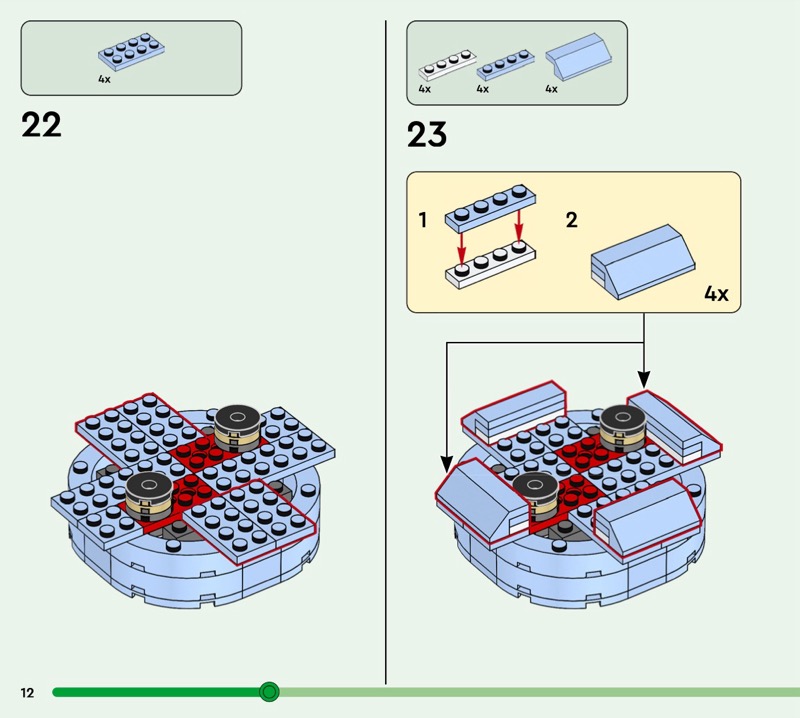 4x

22

4x 4x 4x

23

1

2

4x

12