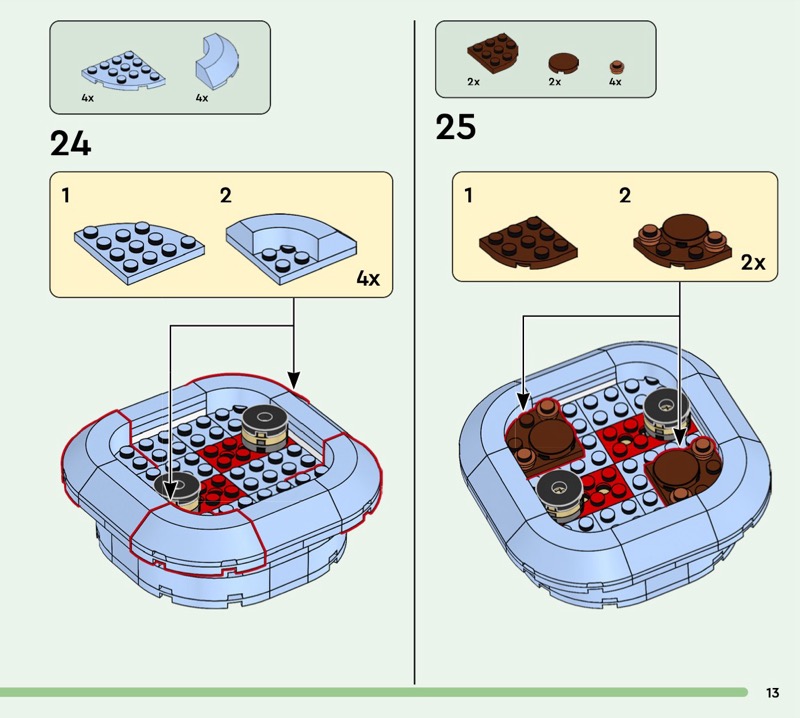 4x 4x

24

1 2

4x

2x 2x 4x

25

1 2

2x

13