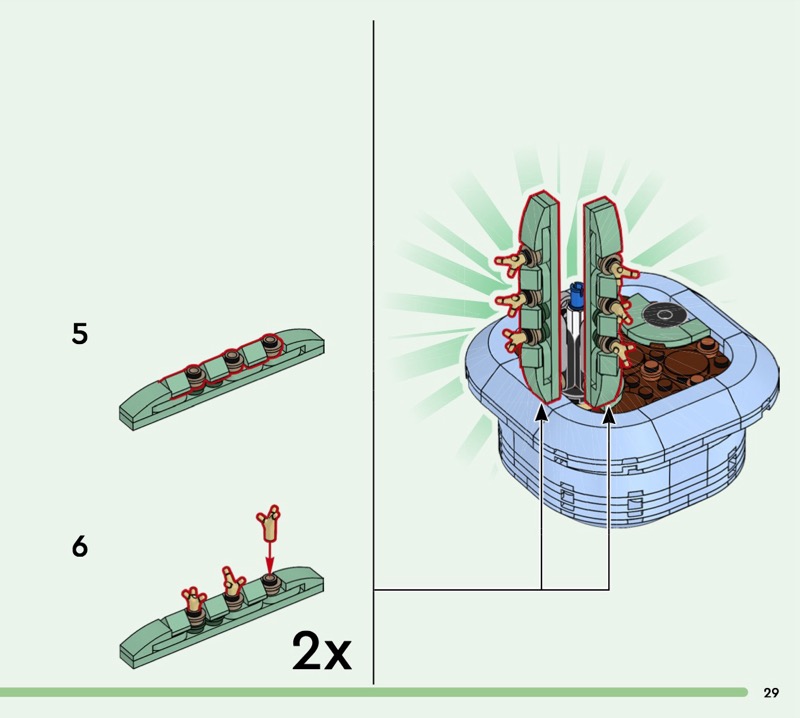 5

6

2x

29