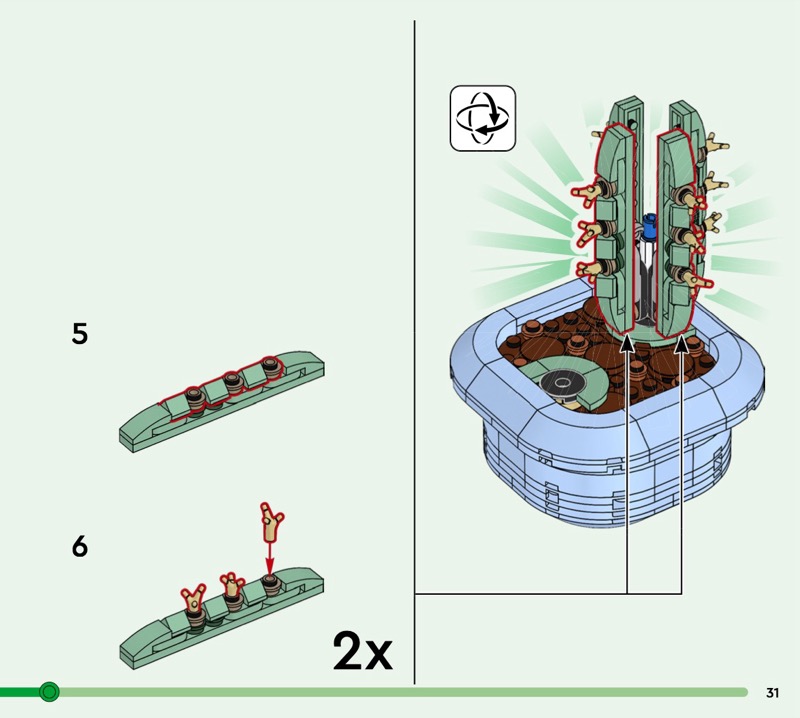 5

6

2x

31