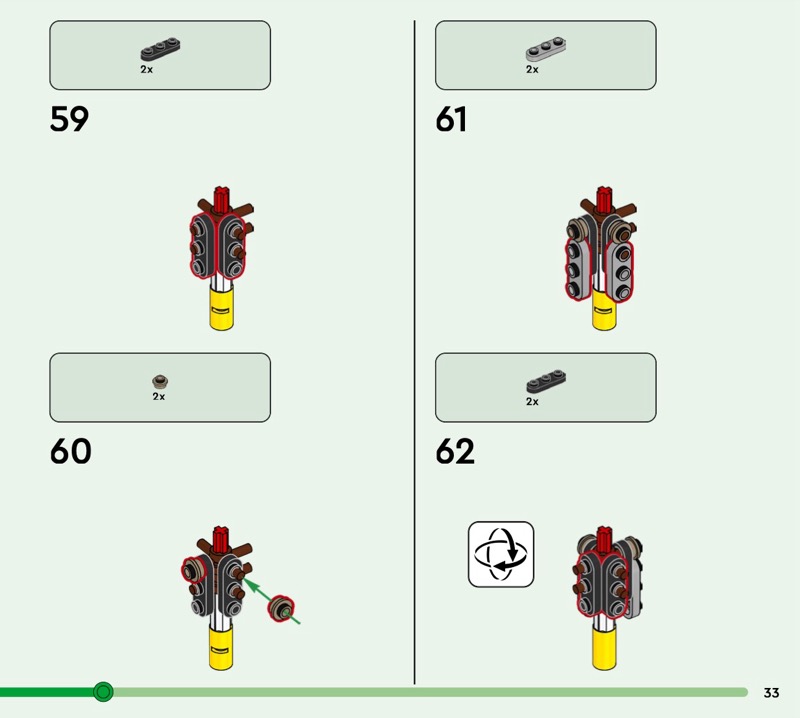 2x

59

2x

60

2x

61

2x

62

33