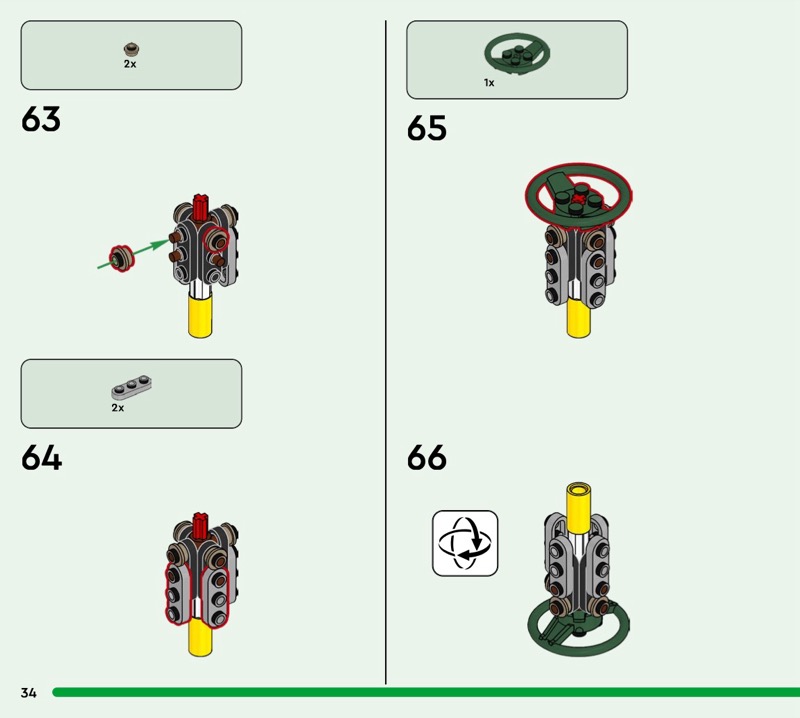 2x

63

2x

64

1x

65

66

34